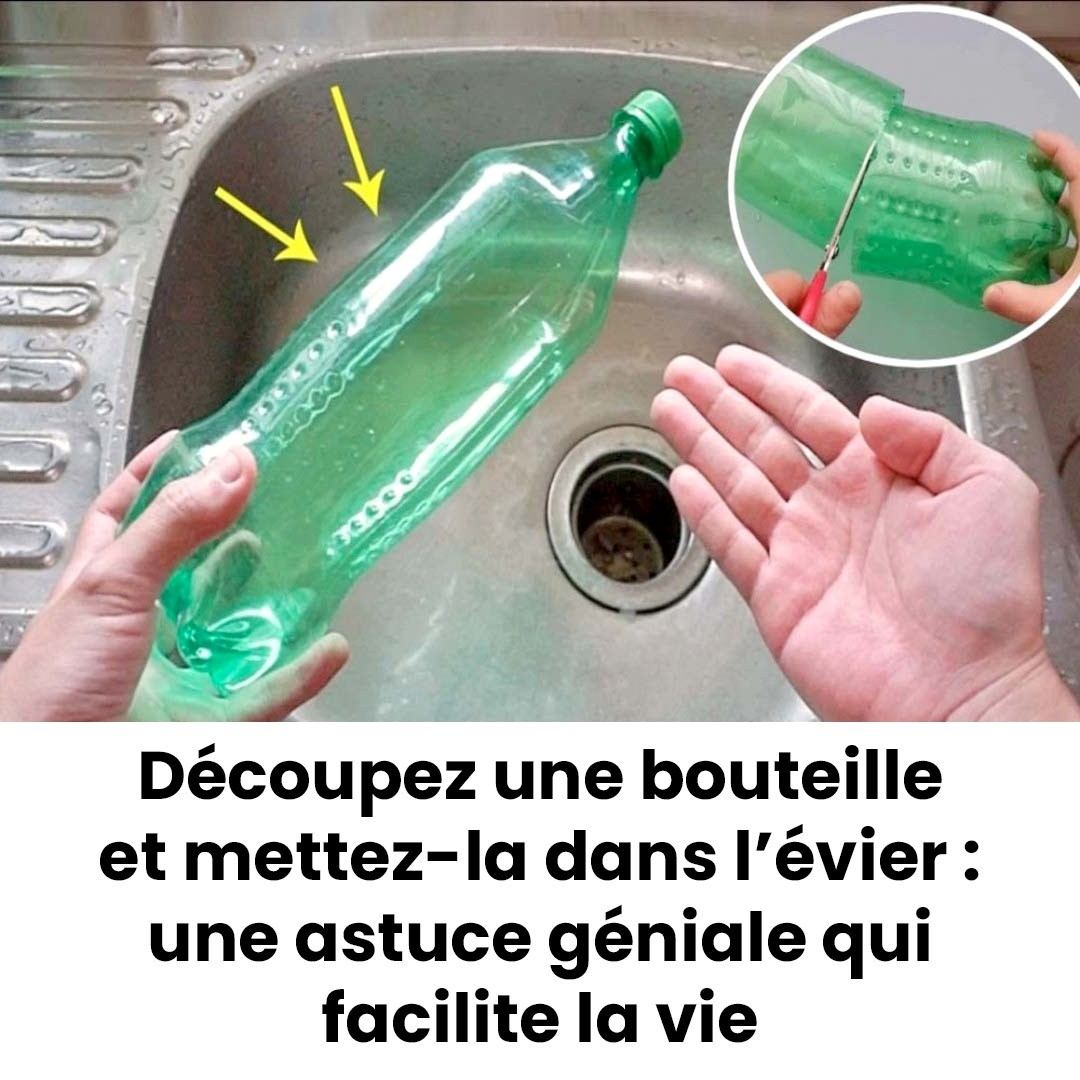 Découpez une bouteille et mettez-la dans l’évier : une astuce géniale qui facilite la vie